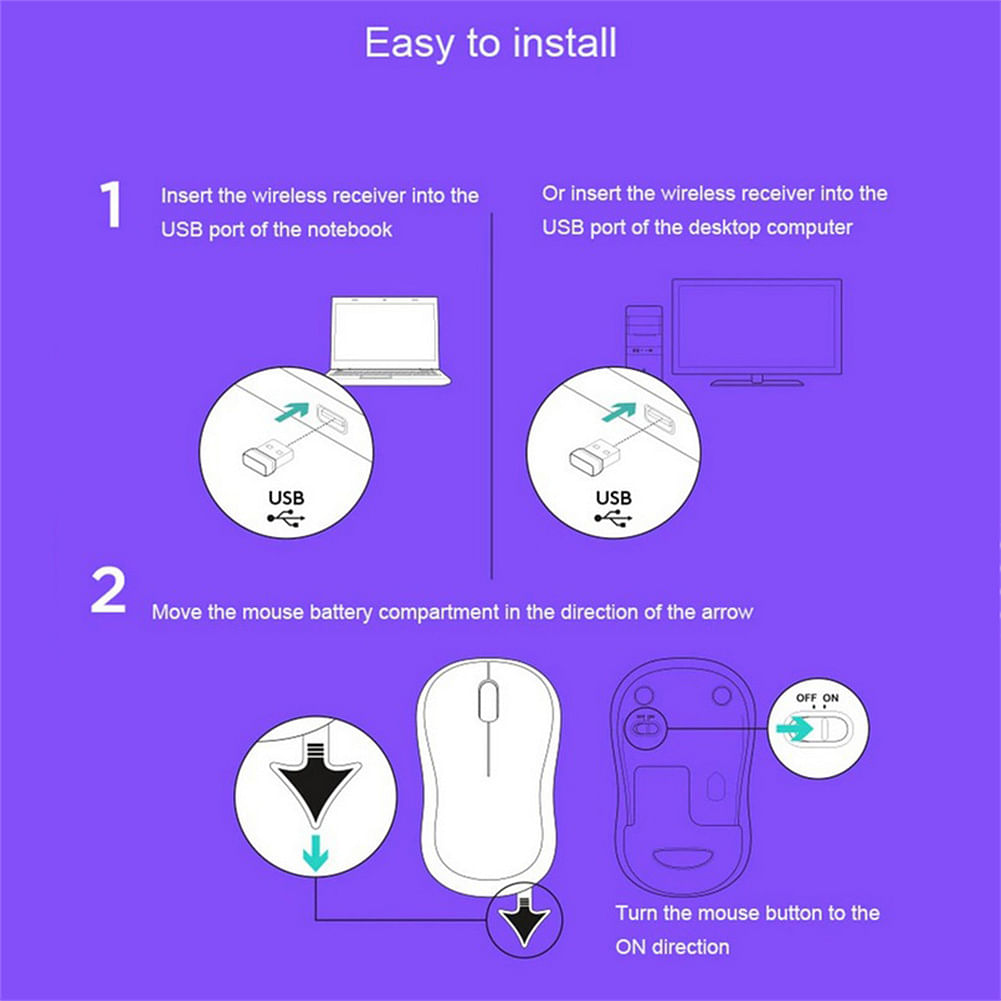 Easy to install

1

Insert the wireless receiver into the USB port of the notebook

USB

Or insert the wireless receiver into the USB port of the desktop computer

USB

2

Move the mouse battery compartment in the direction of the arrow

OFF ON

Turn the mouse button to the ON direction