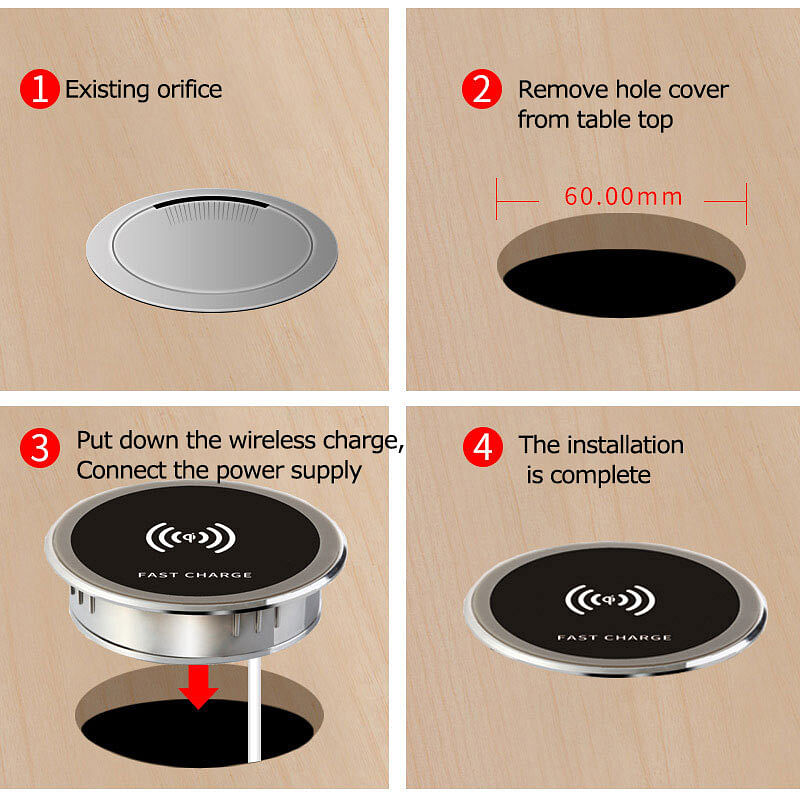 1 Existing orifice

2 Remove hole cover from table top

60.00mm

3 Put down the wireless charge, Connect the power supply

qi

FAST CHARGE

4 The installation is complete

qi

FAST CHARGE