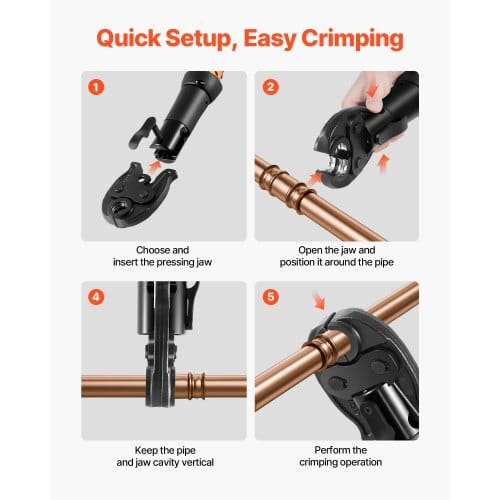 Quick Setup, Easy Crimping

1

Choose and insert the pressing jaw

2

Open the jaw and position it around the pipe

4

Keep the pipe and jaw cavity vertical

5

Perform the crimping operation