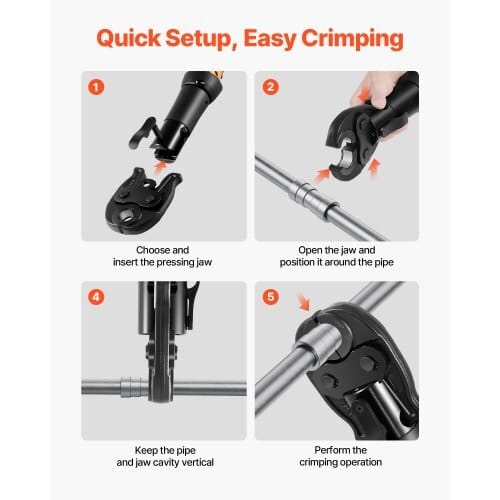 Quick Setup, Easy Crimping

1

Choose and insert the pressing jaw

2

Open the jaw and position it around the pipe

4

Keep the pipe and jaw cavity vertical

5

Perform the crimping operation