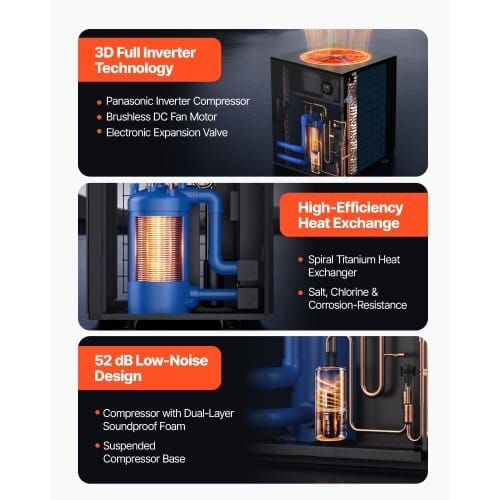 3D Full Inverter Technology

• Panasonic Inverter Compressor
• Brushless DC Fan Motor
• Electronic Expansion Valve

High-Efficiency Heat Exchange

• Spiral Titanium Heat Exchanger
• Salt, Chlorine & Corrosion-Resistance

52 dB Low-Noise Design

• Compressor with Dual-Layer Soundproof Foam
• Suspended Compressor Base