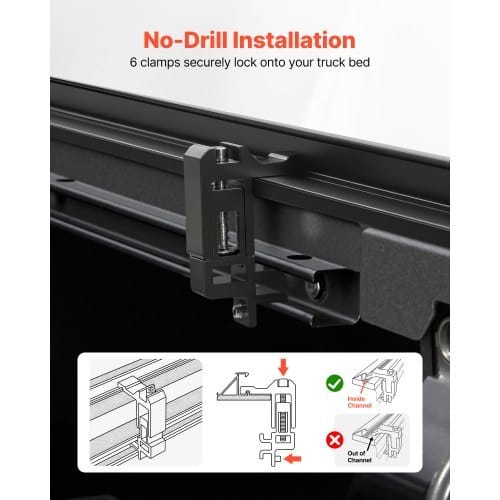 No-Drill Installation

6 clamps securely lock onto your truck bed

Inside Channel

Out of Channel