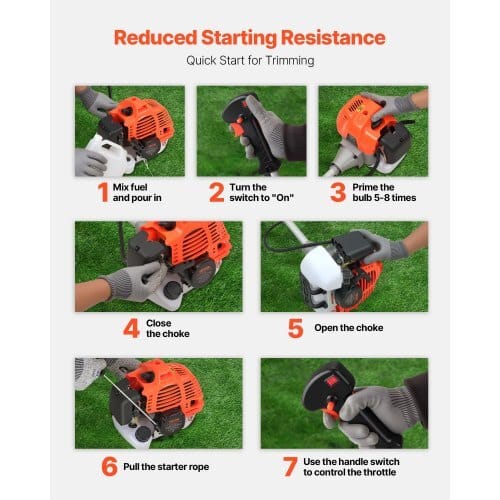 Reduced Starting Resistance

Quick Start for Trimming

1 Mix fuel and pour in

2 Turn the switch to "On"

3 Prime the bulb 5-8 times

4 Close the choke

5 Open the choke

6 Pull the starter rope

7 Use the handle switch to control the throttle