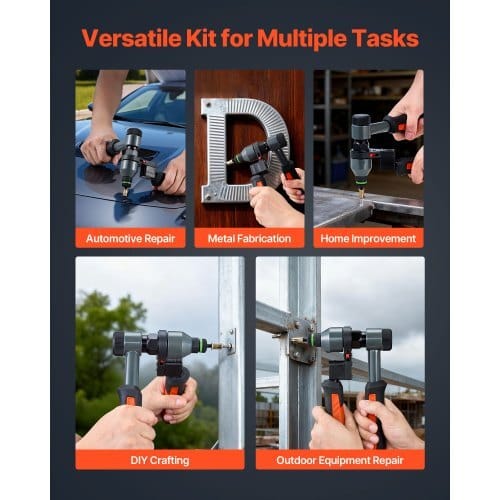 Versatile Kit for Multiple Tasks

Automotive Repair

Metal Fabrication

Home Improvement

DIY Crafting

Outdoor Equipment Repair