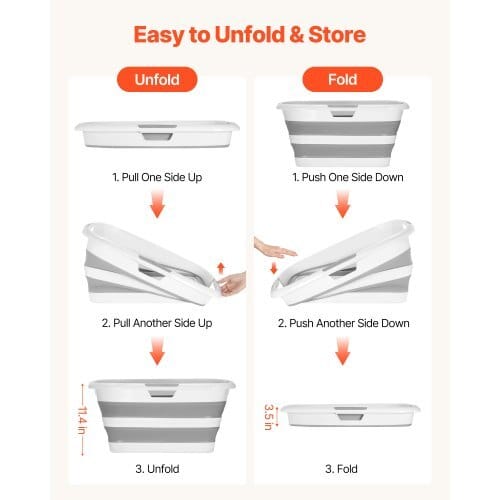 Easy to Unfold & Store

Unfold

1. Pull One Side Up

2. Pull Another Side Up

11.4 in

3. Unfold

Fold

1. Push One Side Down

2. Push Another Side Down

3.5 in

3. Fold