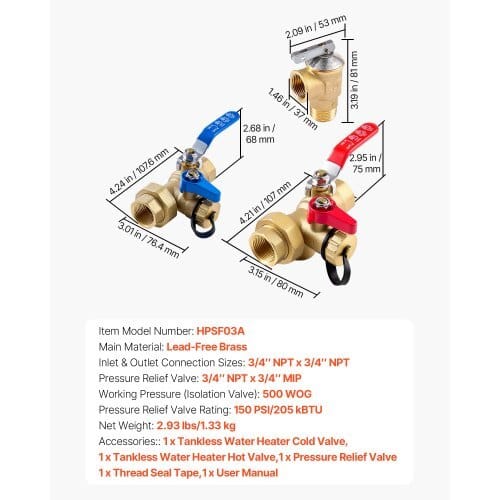 2.09 in / 53 mm

3.19 in / 81 mm

1.46 in / 37 mm

2.68 in / 68 mm

4.24 in / 107.6 mm

3.01 in / 76.4 mm

2.95 in / 75 mm

4.21 in / 107 mm

3.15 in / 80 mm

Item Model Number: HPSF03A
Main Material: Lead-Free Brass
Inlet & Outlet Connection Sizes: 3/4'' NPT x 3/4'' NPT
Pressure Relief Valve: 3/4'' NPT x 3/4'' MIP
Working Pressure (Isolation Valve): 500 WOG
Pressure Relief Valve Rating: 150 PSI/205 kBTU
Net Weight: 2.93 lbs/1.33 kg
Accessories:: 1 x Tankless Water Heater Cold Valve, 1 x Tankless Water Heater Hot Valve,1 x Pressure Relief Valve 1 x Thread Seal Tape,1 x User Manual