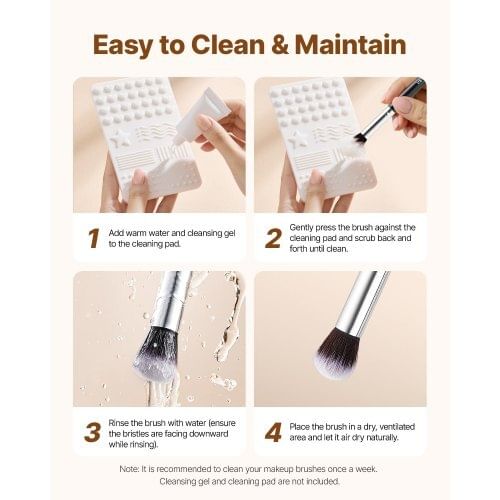 Easy to Clean & Maintain

1 Add warm water and cleansing gel to the cleaning pad.

2 Gently press the brush against the cleaning pad and scrub back and forth until clean.

3 Rinse the brush with water (ensure the bristles are facing downward while rinsing).

4 Place the brush in a dry, ventilated area and let it air dry naturally.

Note: It is recommended to clean your makeup brushes once a week. Cleansing gel and cleaning pad are not included.