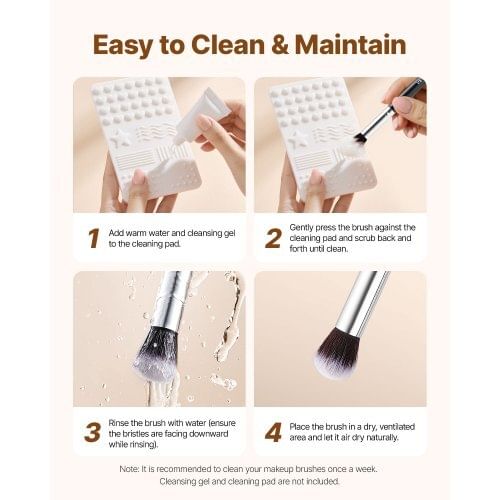 Easy to Clean & Maintain

1 Add warm water and cleansing gel to the cleaning pad.

2 Gently press the brush against the cleaning pad and scrub back and forth until clean.

3 Rinse the brush with water (ensure the bristles are facing downward while rinsing).

4 Place the brush in a dry, ventilated area and let it air dry naturally.

Note: It is recommended to clean your makeup brushes once a week. Cleansing gel and cleaning pad are not included.