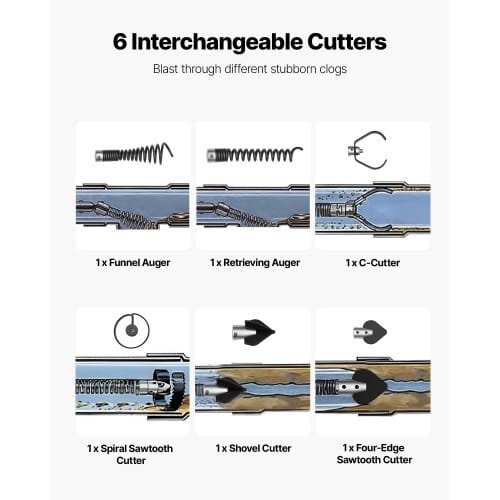 6 Interchangeable Cutters

Blast through different stubborn clogs

1 x Funnel Auger

1 x Retrieving Auger

1 x C-Cutter

1 x Spiral Sawtooth Cutter

1 x Shovel Cutter

1 x Four-Edge Sawtooth Cutter