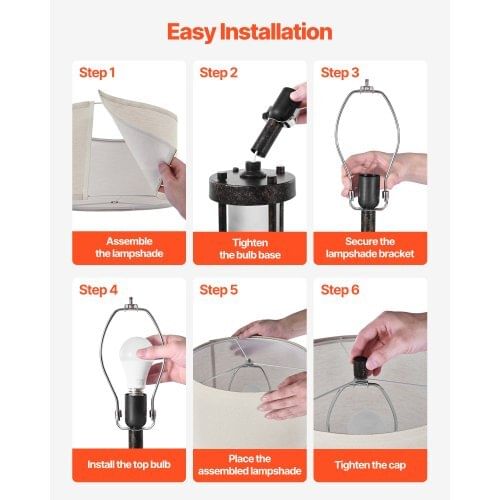 Easy Installation

Step 1

Assemble the lampshade

Step 2

Tighten the bulb base

Step 3

Secure the lampshade bracket

Step 4

Install the top bulb

Step 5

Place the assembled lampshade

Step 6

Tighten the cap