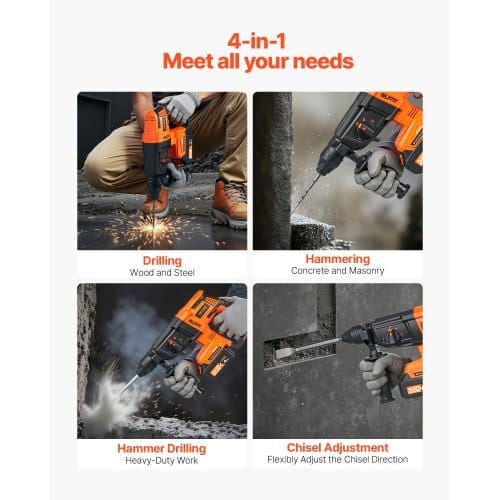 4-in-1
Meet all your needs

Drilling
Wood and Steel

Hammering
Concrete and Masonry

Hammer Drilling
Heavy-Duty Work

Chisel Adjustment
Flexibly Adjust the Chisel Direction