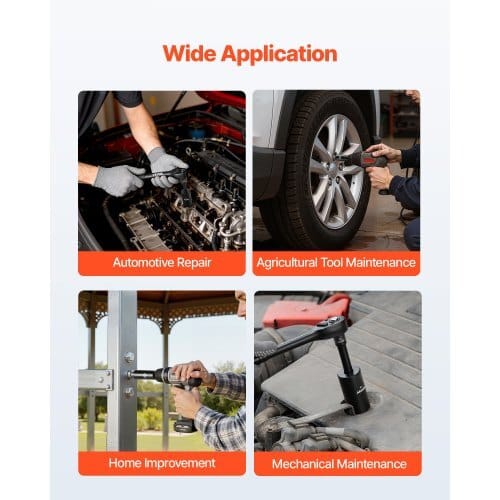 Wide Application

Automotive Repair

Agricultural Tool Maintenance

Home Improvement

Mechanical Maintenance