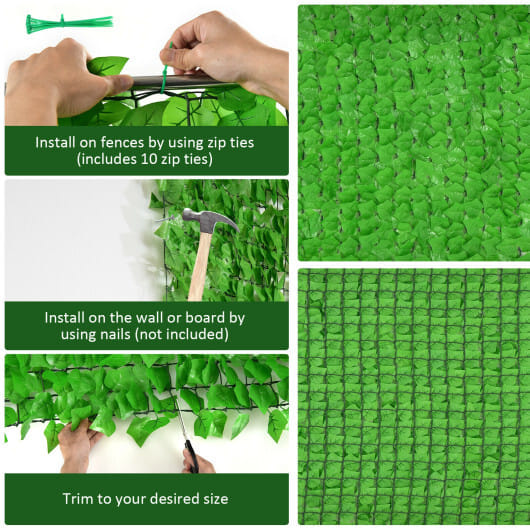 Install on fences by using zip ties (includes 10 zip ties)

Install on the wall or board by using nails (not included)

Trim to your desired size