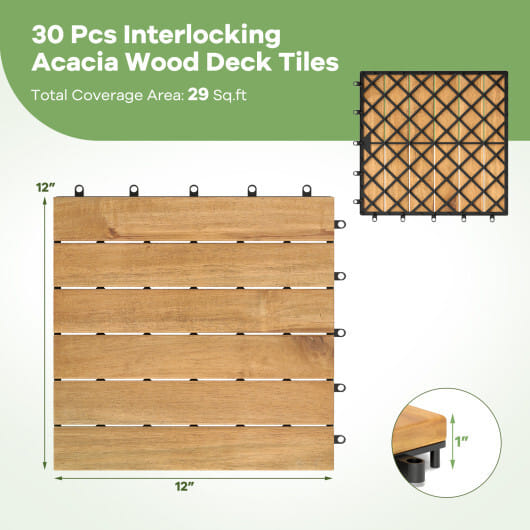 30 Pcs Interlocking Acacia Wood Deck Tiles

Total Coverage Area: 29 Sq.ft

12"

12"

1"