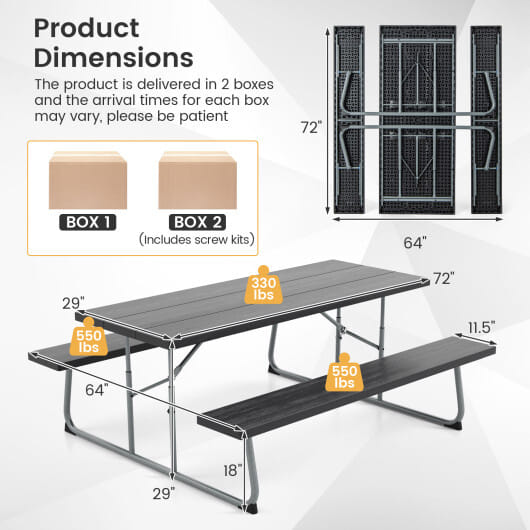 Product Dimensions

The product is delivered in 2 boxes and the arrival times for each box may vary, please be patient

BOX 1

BOX 2

(Includes screw kits)

72"

64"

330 lbs

72"

29"

550 lbs

11.5"

550 lbs

64"

18"

29"