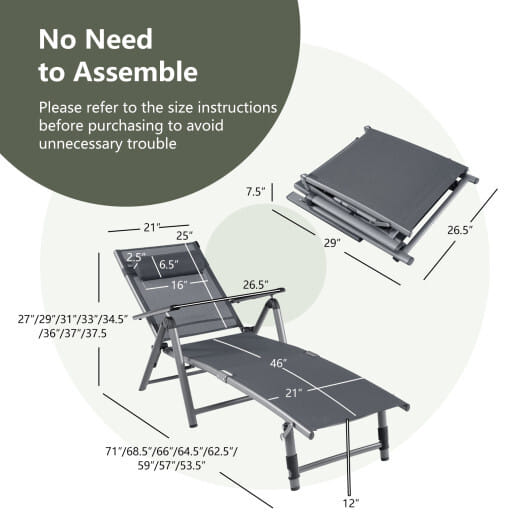 No Need to Assemble

Please refer to the size instructions before purchasing to avoid unnecessary trouble

7.5"

29"

26.5"

21"

25"

2.5"

6.5"

16"

26.5"

27"/29"/31"/33"/34.5"/36"/37"/37.5

46"

21"

71"/68.5"/66"/64.5"/62.5"/59"/57"/53.5"

12"