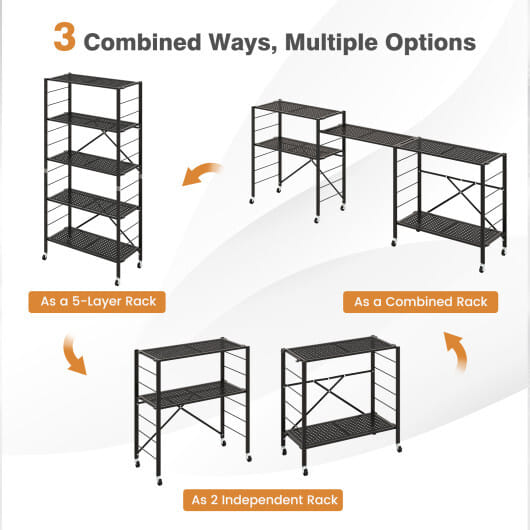 3 Combined Ways, Multiple Options

As a 5-Layer Rack

As a Combined Rack

As 2 Independent Rack