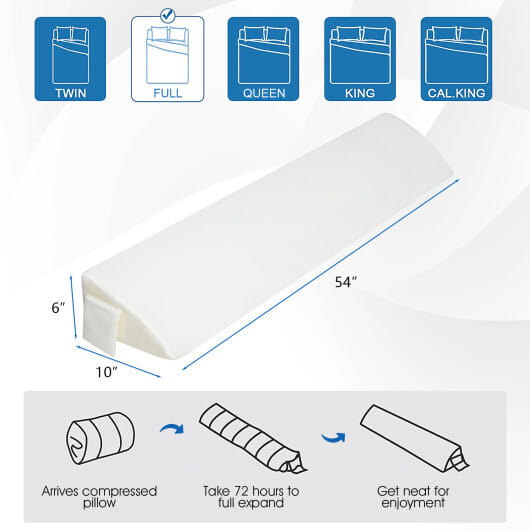 TWIN
FULL
QUEEN
KING
CAL.KING

54″
6″
10″

Arrives compressed pillow

Take 72 hours to full expand

Get neat for enjoyment